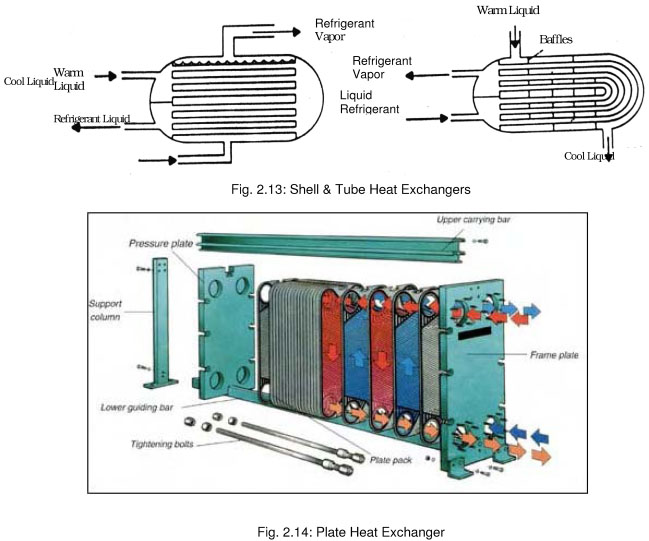 Refrigerant Vapor

Cool Liquid

Warm Liquid

Refrigerant Liquid

Warm Liquid

Baffles

Refrigerant Vapor

Liquid Refrigerant

Cool Liquid

Fig. 2.13: Shell & Tube Heat Exchangers

Upper carrying bar

Pressure plate

Support column

Frame plate

Lower guiding bar

Tightening bolts

Plate pack

Fig. 2.14: Plate Heat Exchanger