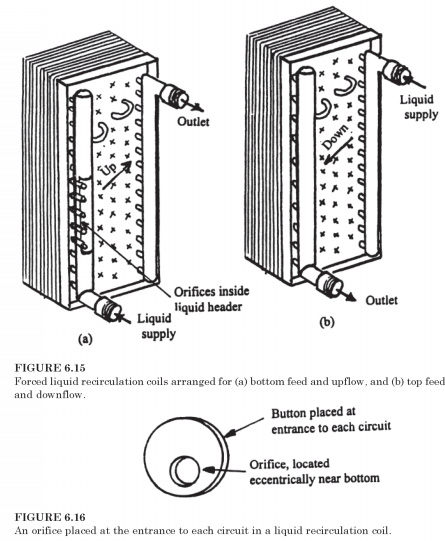 Outlet

Up

Orifices inside liquid header

Liquid supply

(a)

Liquid supply

Down

Outlet

(b)

FIGURE 6.15
Forced liquid recirculation coils arranged for (a) bottom feed and upflow, and (b) top feed and downflow.

Button placed at entrance to each circuit

Orifice, located eccentrically near bottom

FIGURE 6.16
An orifice placed at the entrance to each circuit in a liquid recirculation coil.