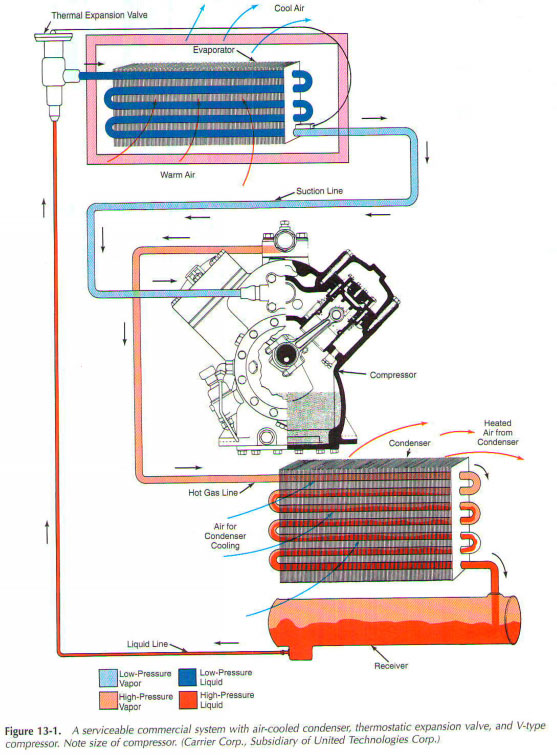 Thermal Expansion Valve

Cool Air

Evaporator

Warm Air

Suction Line

Compressor

Heated Air from Condenser

Condenser

Hot Gas Line

Air for Condenser Cooling

Liquid Line

Receiver

Low-Pressure Vapor

Low-Pressure Liquid

High-Pressure Vapor

High-Pressure Liquid

Figure 13-1. A serviceable commercial system with air-cooled condenser, thermostatic expansion valve, and V-type compressor. Note size of compressor. (Carrier Corp., Subsidiary of United Technologies Corp.)