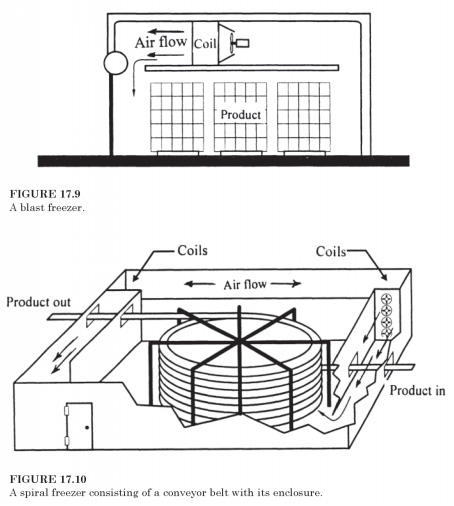 Air flow
Coil
Product

FIGURE 17.9
A blast freezer.

Coils
Coils
Air flow
Product out
Product in

FIGURE 17.10
A spiral freezer consisting of a conveyor belt with its enclosure.